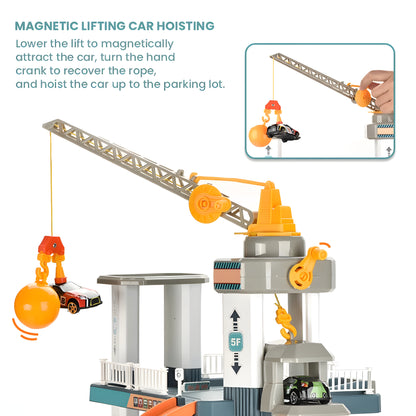 MAGNETIC LIFTING CAR HOISTING

Lower the lift to magnetically attract the car, turn the hand crank to recover the rope, and hoist the car up to the parking lot.

5F