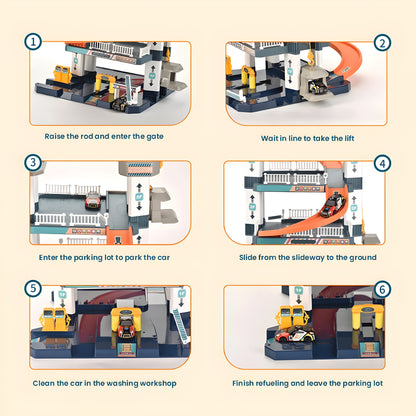 1

Raise the rod and enter the gate

2

Wait in line to take the lift

3

Enter the parking lot to park the car

4

Slide from the slideway to the ground

5

Clean the car in the washing workshop

6

Finish refueling and leave the parking lot