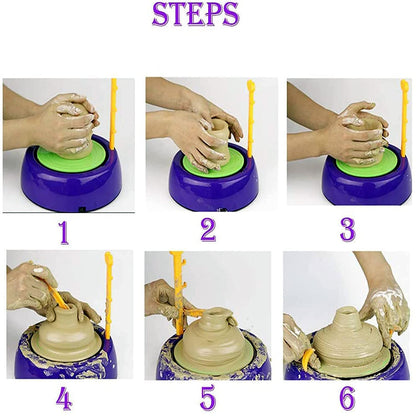 STEPS

1

2

3

4

5

6