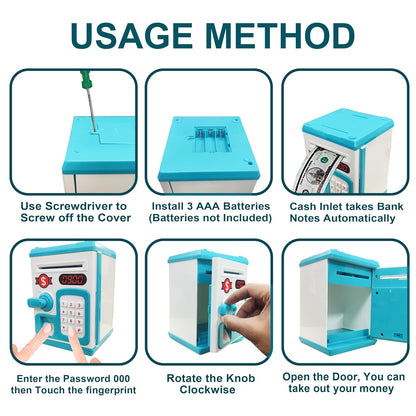 USAGE METHOD

Use Screwdriver to Screw off the Cover

Install 3 AAA Batteries (Batteries not Included)

Cash Inlet takes Bank Notes Automatically

0900

Enter the Password 000 then Touch the fingerprint

Rotate the Knob Clockwise

Open the Door, You can take out your money